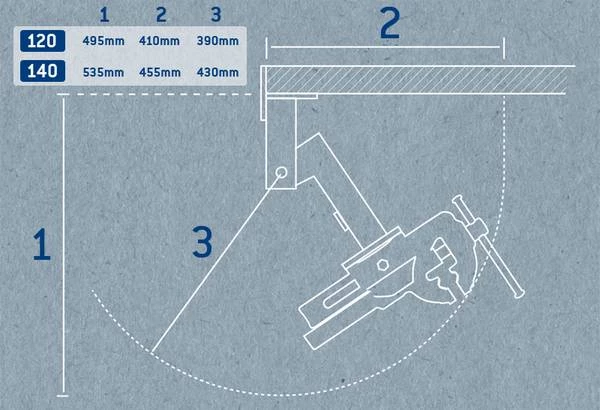 | | 1 | 2 | 3 |
|---|---|---|---|
| 120 | 495mm | 410mm | 390mm |
| 140 | 535mm | 455mm | 430mm |

2

1

3